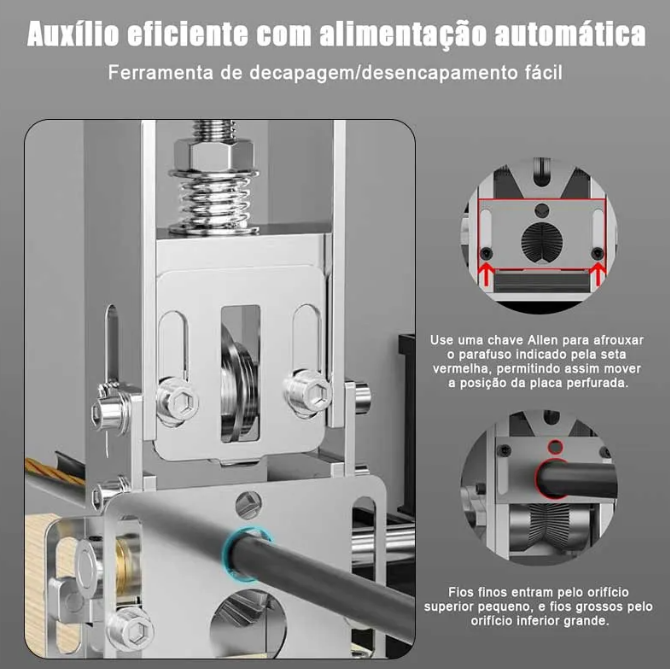 Auxílio eficiente com alimentação automática

Ferramenta de decapagem/desencapamento fácil

Use uma chave Allen para afrouxar o parafuso indicado pela seta vermelha, permitindo assim mover a posição da placa perfurada.

Fios finos entram pelo orifício superior pequeno, e fios grossos pelo orifício inferior grande.