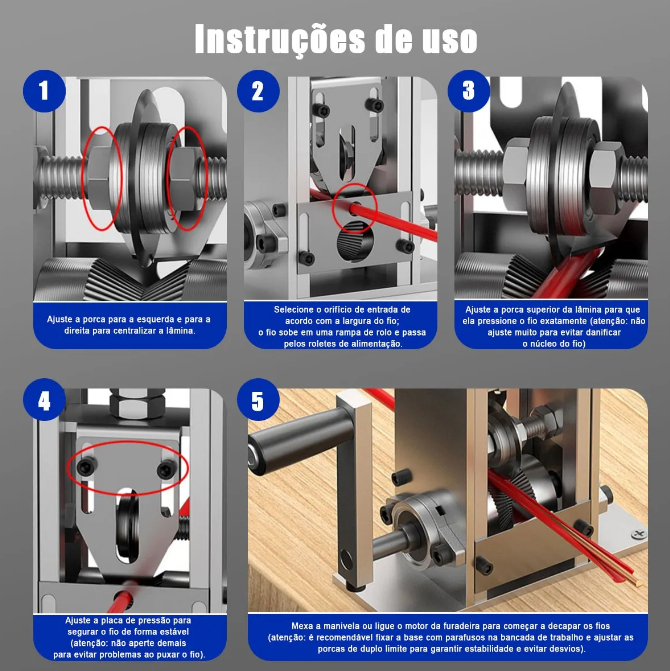 Instruções de uso

1

Ajuste a porca para a esquerda e para a direita para centralizar a lâmina.

2

Selecione o orifício de entrada de acordo com a largura do fio; o fio sobe em uma rampa de rolo e passa pelos roletes de alimentação.

3

Ajuste a porca superior da lâmina para que ela pressione o fio exatamente (atenção: não ajuste muito para evitar danificar o núcleo do fio)

4

Ajuste a placa de pressão para segurar o fio de forma estável (atenção: não aperte demais para evitar problemas ao puxar o fio).

5

Mexa a manivela ou ligue o motor da furadeira para começar a decapar os fios (atenção: é recomendável fixar a base com parafusos na bancada de trabalho e ajustar as porcas de duplo limite para garantir estabilidade e evitar desvios).