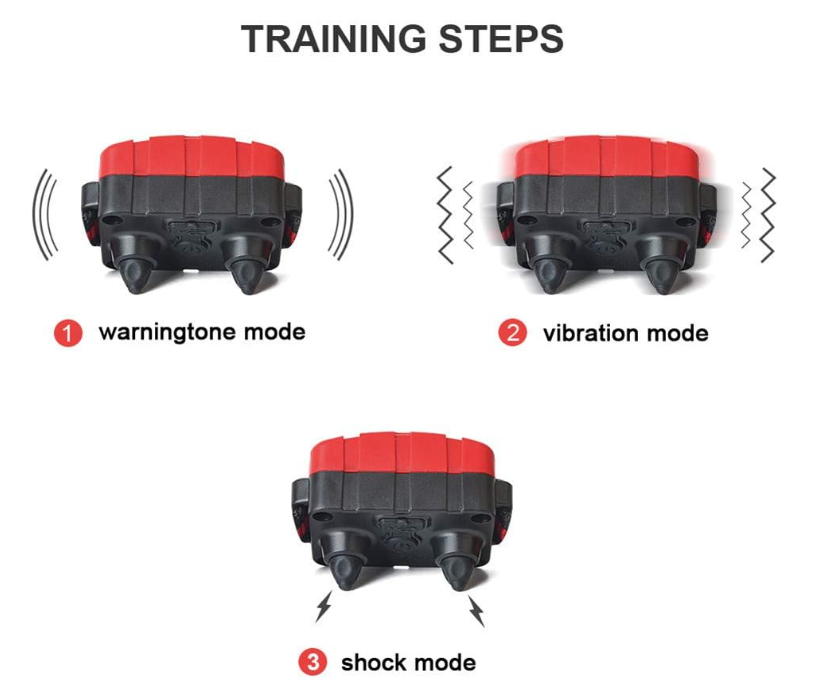 TRAINING STEPS

1 warningtone mode

2 vibration mode

3 shock mode